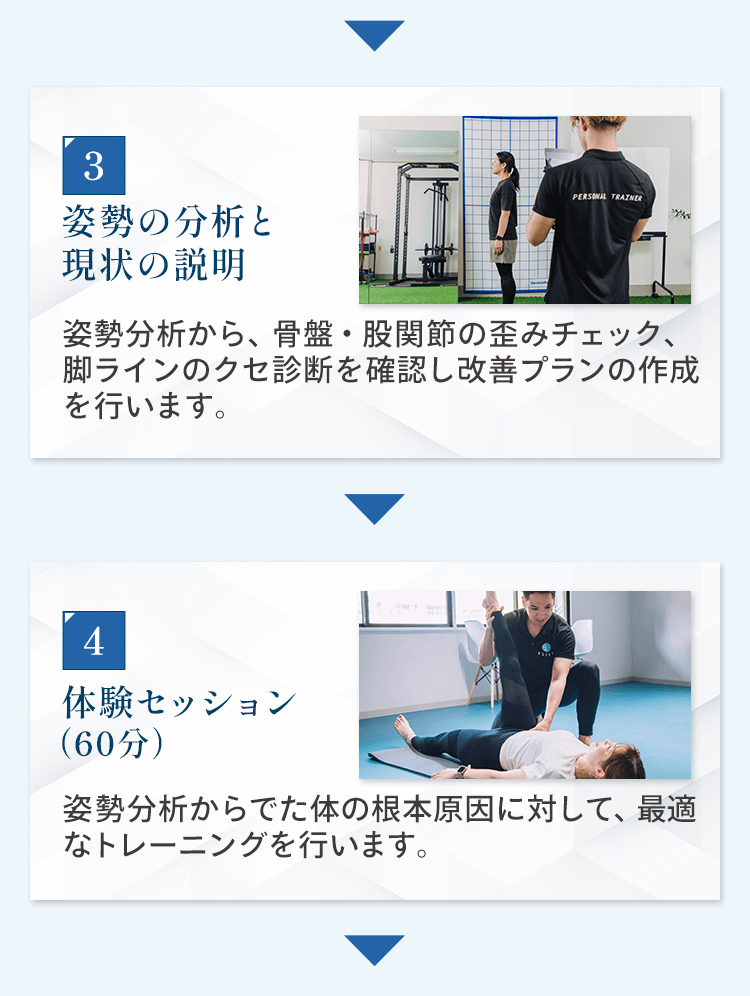 3

姿勢の分析と現状の説明

PERSONAL TRAINER

姿勢分析から、骨盤・股関節の歪みチェック、脚ラインのクセ診断を確認し改善プランの作成を行います。

4

体験セッション（60分）

姿勢分析からでた体の根本原因に対して、最適なトレーニングを行います。